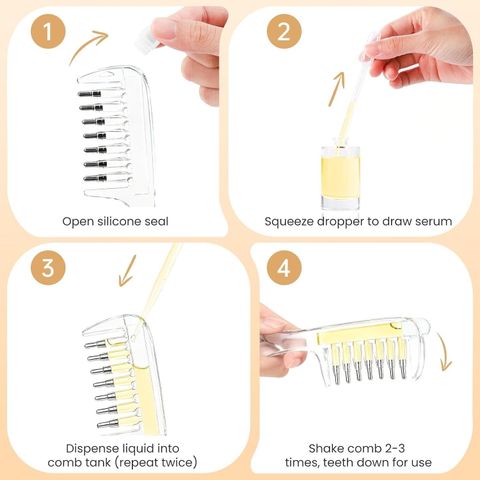 1

Open silicone seal

2

Squeeze dropper to draw serum

3

Dispense liquid into comb tank (repeat twice)

4

Shake comb 2-3 times, teeth down for use