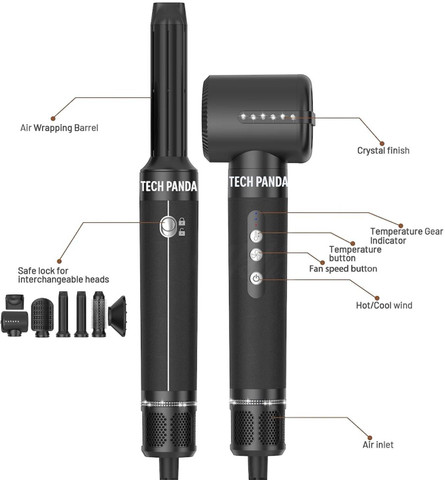 Air Wrapping Barrel

Crystal finish

TECH PANDA

TECH PANDA

Temperature Gear Indicator

Temperature button

Fan speed button

Safe lock for interchangeable heads

Hot/Cool wind

Air inlet