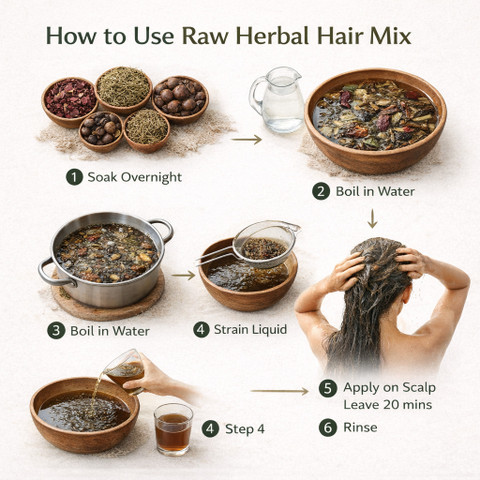 How to Use Raw Herbal Hair Mix

1 Soak Overnight

2 Boil in Water

3 Boil in Water

4 Strain Liquid

4 Step 4

5 Apply on Scalp Leave 20 mins

6 Rinse