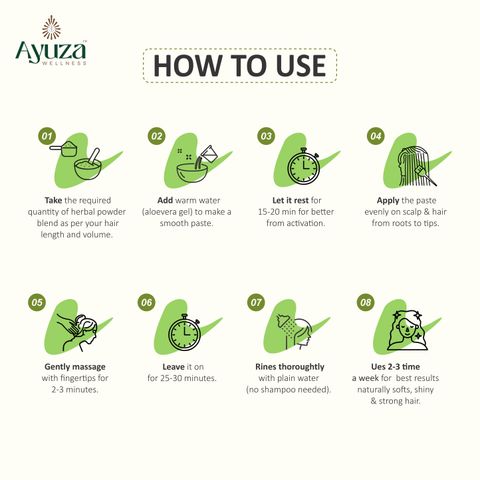 Ayuza™
WELLNESS

HOW TO USE

01
Take the required quantity of herbal powder blend as per your hair length and volume.

02
Add warm water (aloevera gel) to make a smooth paste.

03
Let it rest for 15-20 min for better from activation.

04
Apply the paste evenly on scalp & hair from roots to tips.

05
Gently massage with fingertips for 2-3 minutes.

06
Leave it on for 25-30 minutes.

07
Rines thoroughtly with plain water (no shampoo needed).

08
Ues 2-3 time a week for best results naturally softs, shiny & strong hair.