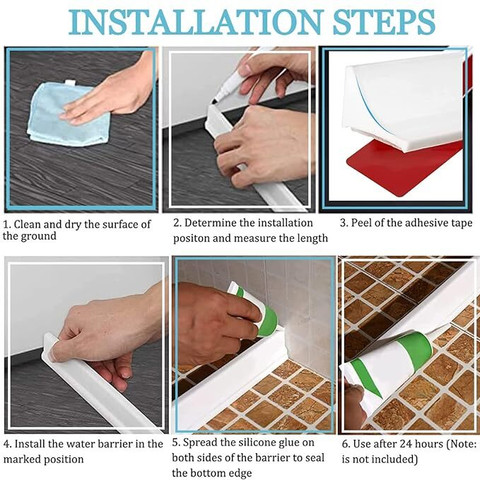 INSTALLATION STEPS

1. Clean and dry the surface of the ground

2. Determine the installation positon and measure the length

3. Peel of the adhesive tape

4. Install the water barrier in the marked position

5. Spread the silicone glue on both sides of the barrier to seal the bottom edge

6. Use after 24 hours (Note: is not included)