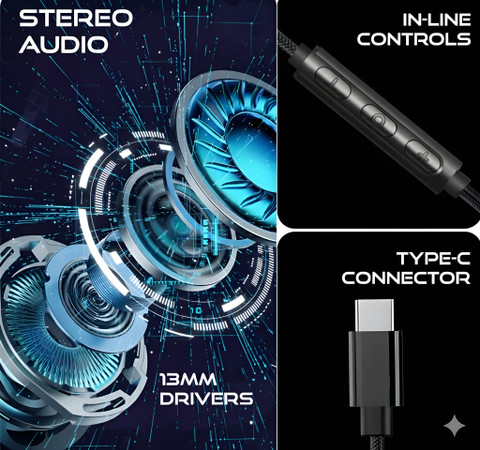 STEREO AUDIO

13MM DRIVERS

IN-LINE CONTROLS

TYPE-C CONNECTOR