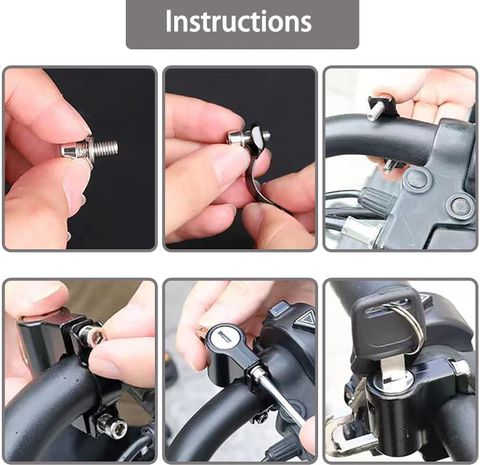 Instructions