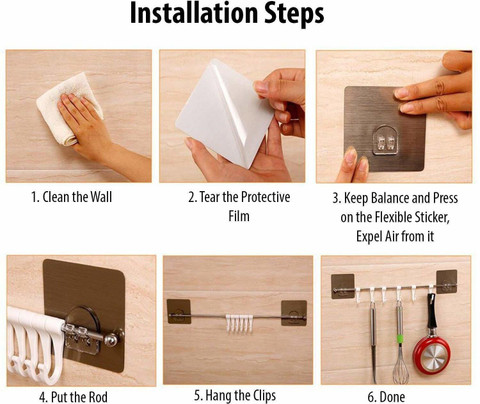 Installation Steps

1. Clean the Wall

2. Tear the Protective Film

3. Keep Balance and Press on the Flexible Sticker, Expel Air from it

4. Put the Rod

5. Hang the Clips

6. Done