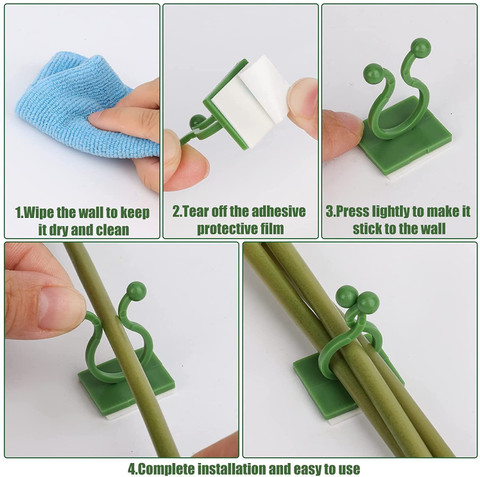 1.Wipe the wall to keep it dry and clean

2.Tear off the adhesive protective film

3.Press lightly to make it stick to the wall

4.Complete installation and easy to use