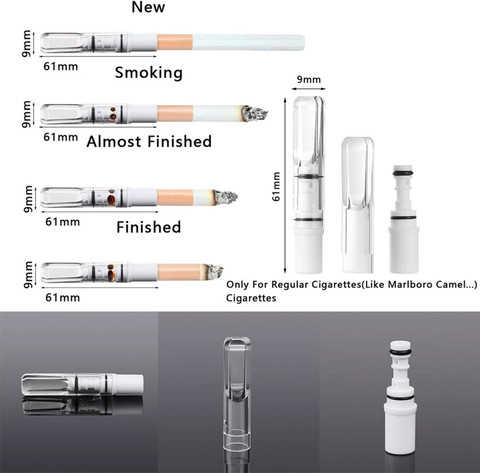 New

9mm
61mm

Smoking

9mm
61mm

Almost Finished

9mm
61mm

Finished

9mm
61mm

9mm
61mm

Only For Regular Cigarettes(Like Marlboro Camel...) Cigarettes