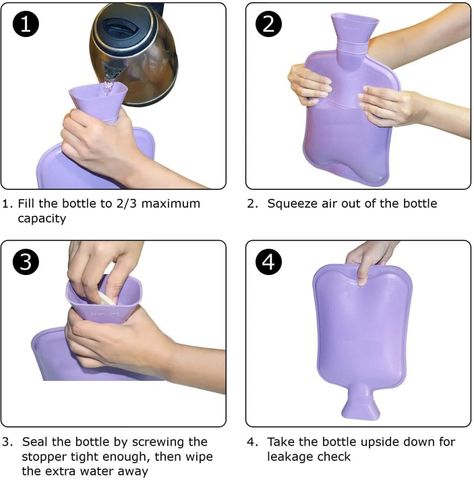 1

1. Fill the bottle to 2/3 maximum capacity

2

2. Squeeze air out of the bottle

3

3. Seal the bottle by screwing the stopper tight enough, then wipe the extra water away

4

4. Take the bottle upside down for leakage check