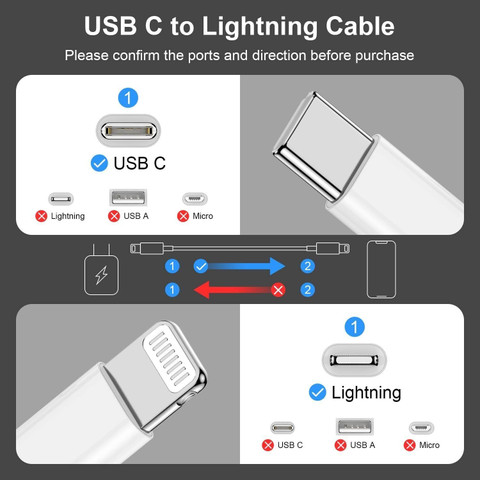 USB C to Lightning Cable

Please confirm the ports and direction before purchase

1

USB C

Lightning

USB A

Micro

1

2

1

2

1

Lightning

USB C

USB A

Micro