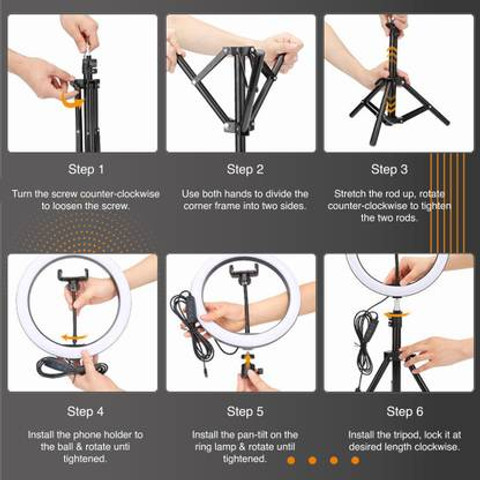 Step 1

Turn the screw counter-clockwise to loosen the screw.

Step 2

Use both hands to divide the corner frame into two sides.

Step 3

Stretch the rod up, rotate counter-clockwise to tighten the two rods.

Step 4

Install the phone holder to the ball & rotate unti tightened.

Step 5

Install the pan-tilt on the ring lamp & rotate until tightened.

Step 6

Install the tripod, lock it at desired length clockwise.