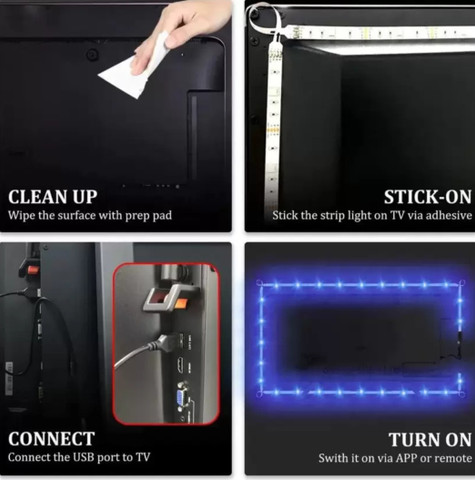 CLEAN UP
Wipe the surface with prep pad

STICK-ON
Stick the strip light on TV via adhesive

CONNECT
Connect the USB port to TV

TURN ON
Swith it on via APP or remote