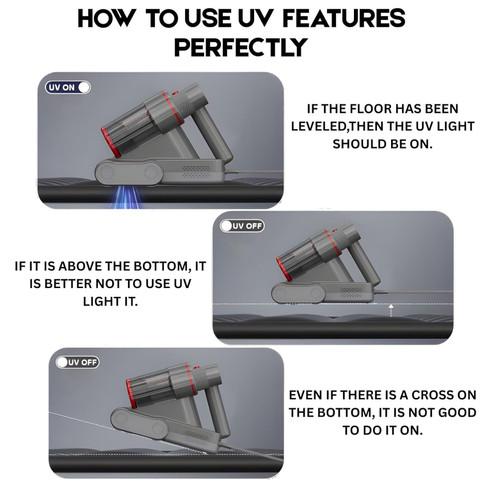 HOW TO USE UV FEATURES PERFECTLY

UV ON

IF THE FLOOR HAS BEEN LEVELED,THEN THE UV LIGHT SHOULD BE ON.

UV OFF

IF IT IS ABOVE THE BOTTOM, IT IS BETTER NOT TO USE UV LIGHT IT.

UV OFF

EVEN IF THERE IS A CROSS ON THE BOTTOM, IT IS NOT GOOD TO DO IT ON.