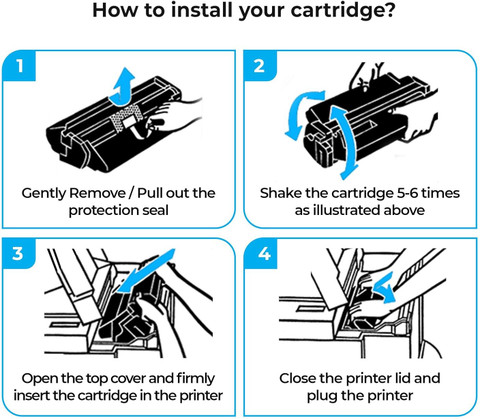 How to install your cartridge?

1

Gently Remove / Pull out the protection seal

2

Shake the cartridge 5-6 times as illustrated above

3

Open the top cover and firmly insert the cartridge in the printer

4

Close the printer lid and plug the printer