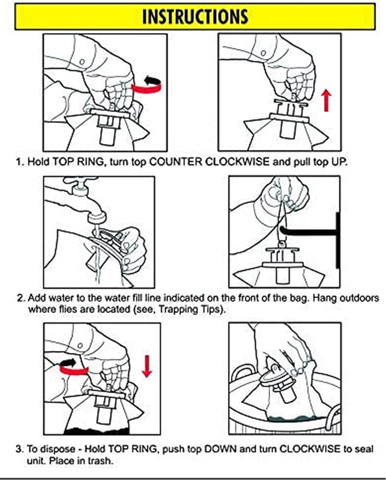 INSTRUCTIONS

1. Hold TOP RING, turn top COUNTER CLOCKWISE and pull top UP.

2. Add water to the water fill line indicated on the front of the bag. Hang outdoors where flies are located (see, Trapping Tips).

3. To dispose - Hold TOP RING, push top DOWN and turn CLOCKWISE to seal unit. Place in trash.