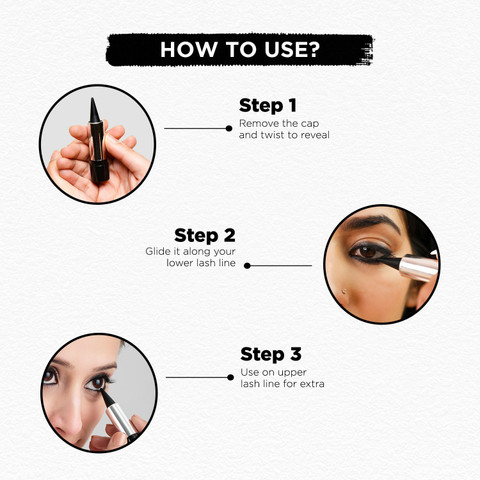 HOW TO USE?

Step 1
Remove the cap and twist to reveal

Step 2
Glide it along your lower lash line

Step 3
Use on upper lash line for extra