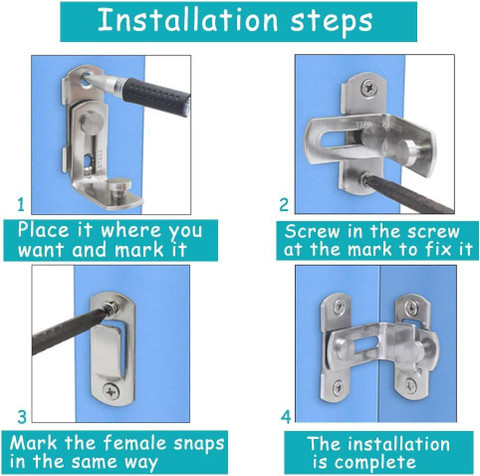 Installation steps

1

Place it where you want and mark it

2

Screw in the screw at the mark to fix it

3

Mark the female snaps in the same way

4

The installation is complete