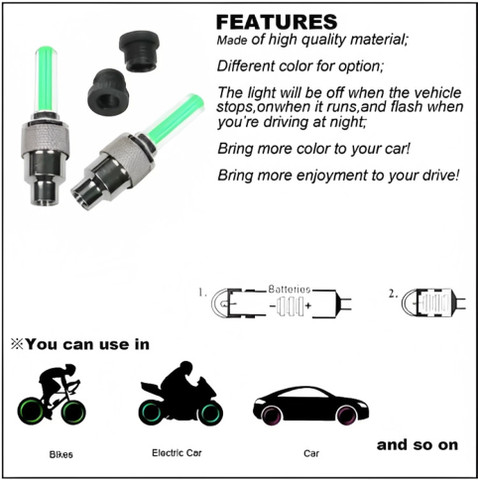 FEATURES
Made of high quality material;

Different color for option;

The light will be off when the vehicle stops,onwhen it runs,and flash when you're driving at night;

Bring more color to your car!

Bring more enjoyment to your drive!

1. Batteries - +

2.

※You can use in

Bikes

Electric Car

Car

and so on