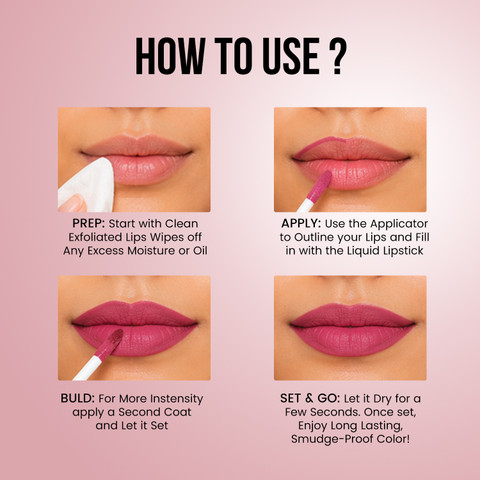 HOW TO USE ?

PREP: Start with Clean Exfoliated Lips Wipes off Any Excess Moisture or Oil

APPLY: Use the Applicator to Outline your Lips and Fill in with the Liquid Lipstick

BULD: For More Instensity apply a Second Coat and Let it Set

SET & GO: Let it Dry for a Few Seconds. Once set, Enjoy Long Lasting, Smudge-Proof Color!