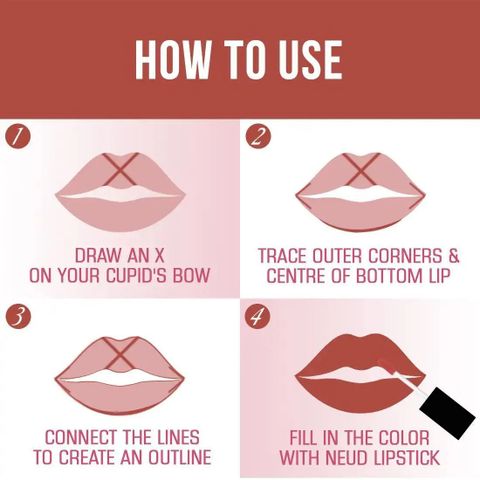 HOW TO USE

1

DRAW AN X
ON YOUR CUPID'S BOW

2

TRACE OUTER CORNERS &
CENTRE OF BOTTOM LIP

3

CONNECT THE LINES
TO CREATE AN OUTLINE

4

FILL IN THE COLOR
WITH NEUD LIPSTICK