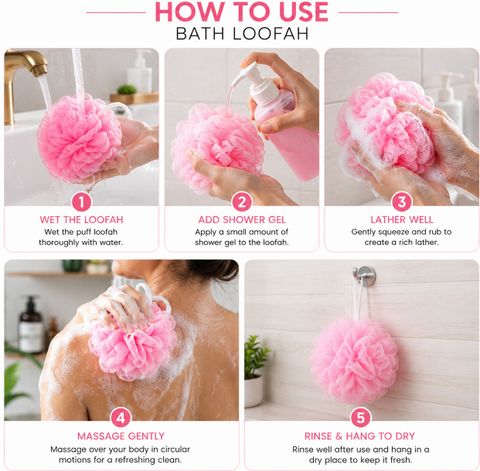 HOW TO USE
BATH LOOFAH

1
WET THE LOOFAH
Wet the puff loofah thoroughly with water.

2
ADD SHOWER GEL
Apply a small amount of shower gel to the loofah.

3
LATHER WELL
Gently squeeze and rub to create a rich lather.

4
MASSAGE GENTLY
Massage over your body in circular motions for a refreshing clean.

5
RINSE & HANG TO DRY
Rinse well after use and hang in a dry place to keep it fresh.