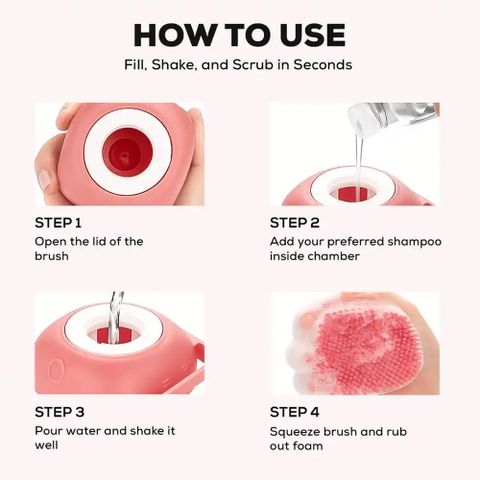 HOW TO USE
Fill, Shake, and Scrub in Seconds

STEP 1
Open the lid of the brush

STEP 2
Add your preferred shampoo inside chamber

STEP 3
Pour water and shake it well

STEP 4
Squeeze brush and rub out foam