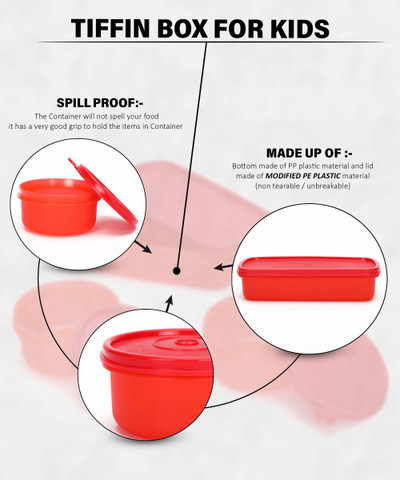 TIFFIN BOX FOR KIDS

SPILL PROOF:-
The Container will not spell your food
it has a very good grip to hold the items in Container

MADE UP OF :-
Bottom made of PP plastic material and lid made of MODIFIED PE PLASTIC material
(non tearable / unbreakable)