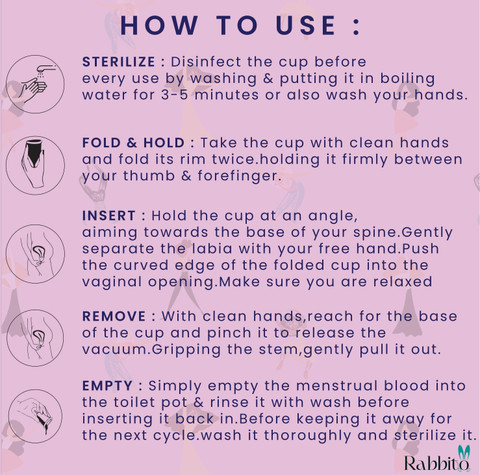 HOW TO USE :

STERILIZE : Disinfect the cup before every use by washing & putting it in boiling water for 3-5 minutes or also wash your hands.

FOLD & HOLD : Take the cup with clean hands and fold its rim twice.holding it firmly between your thumb & forefinger.

INSERT : Hold the cup at an angle, aiming towards the base of your spine.Gently separate the labia with your free hand.Push the curved edge of the folded cup into the vaginal opening.Make sure you are relaxed

REMOVE : With clean hands,reach for the base of the cup and pinch it to release the vacuum.Gripping the stem,gently pull it out.

EMPTY : Simply empty the menstrual blood into the toilet pot & rinse it with wash before inserting it back in.Before keeping it away for the next cycle.wash it thoroughly and sterilize it.

Rabbito