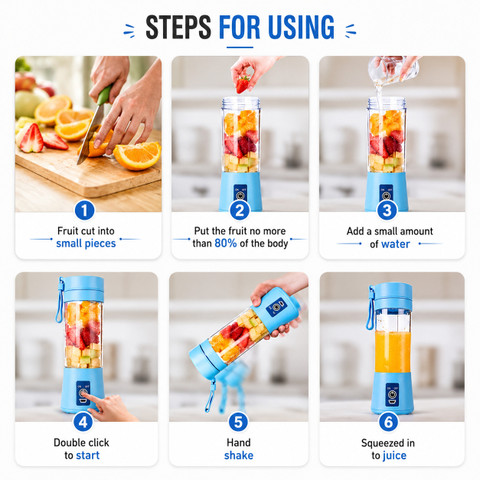 STEPS FOR USING

1
Fruit cut into small pieces

2
Put the fruit no more than 80% of the body

3
Add a small amount of water

4
Double click to start

5
Hand shake

6
Squeezed in to juice