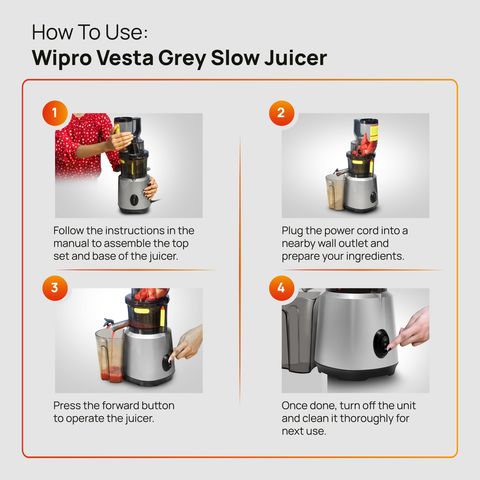 How To Use:
Wipro Vesta Grey Slow Juicer

1

Follow the instructions in the manual to assemble the top set and base of the juicer.

2

Plug the power cord into a nearby wall outlet and prepare your ingredients.

3

Press the forward button to operate the juicer.

4

Once done, turn off the unit and clean it thoroughly for next use.