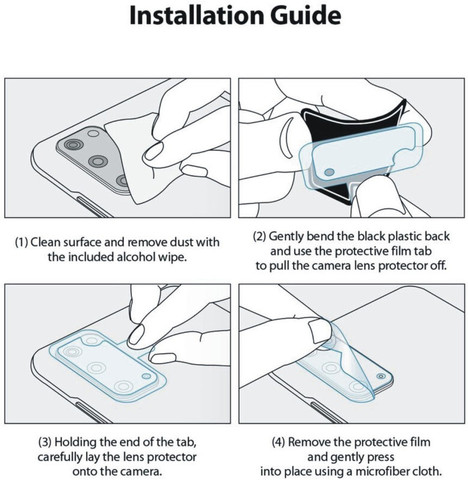 Installation Guide

(1) Clean surface and remove dust with the included alcohol wipe.

(2) Gently bend the black plastic back and use the protective film tab to pull the camera lens protector off.

(3) Holding the end of the tab, carefully lay the lens protector onto the camera.

(4) Remove the protective film and gently press into place using a microfiber cloth.