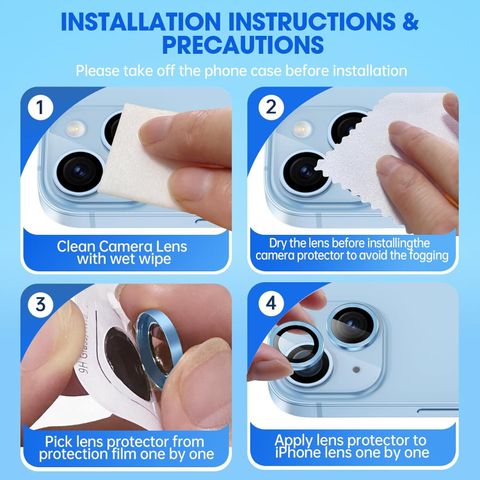 INSTALLATION INSTRUCTIONS & PRECAUTIONS

Please take off the phone case before installation

1

Clean Camera Lens with wet wipe

2

Dry the lens before installingthe camera protector to avoid the fogging

3

9H Glass

Pick lens protector from protection film one by one

4

Apply lens protector to iPhone lens one by one