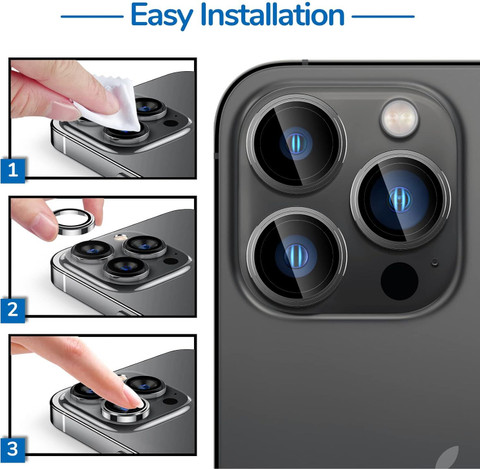 Easy Installation

1

2

3