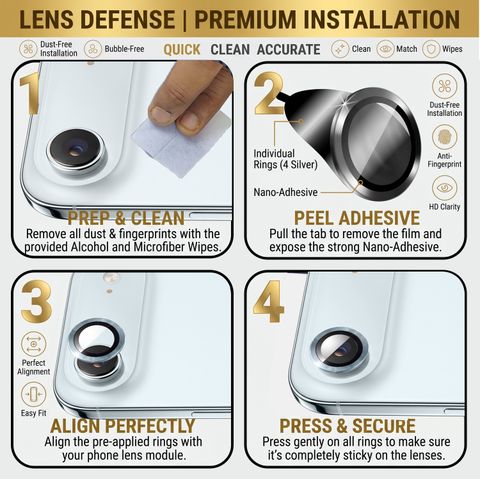 LENS DEFENSE | PREMIUM INSTALLATION

Dust-Free Installation

Bubble-Free

QUICK CLEAN ACCURATE

Clean

Match

Wipes

1

PREP & CLEAN

Remove all dust & fingerprints with the provided Alcohol and Microfiber Wipes.

2

Individual Rings (4 Silver)

Nano-Adhesive

Dust-Free Installation

Anti-Fingerprint

HD Clarity

PEEL ADHESIVE

Pull the tab to remove the film and expose the strong Nano-Adhesive.

3

Perfect Alignment

Easy Fit

ALIGN PERFECTLY

Align the pre-applied rings with your phone lens module.

4

PRESS & SECURE

Press gently on all rings to make sure it's completely sticky on the lenses.