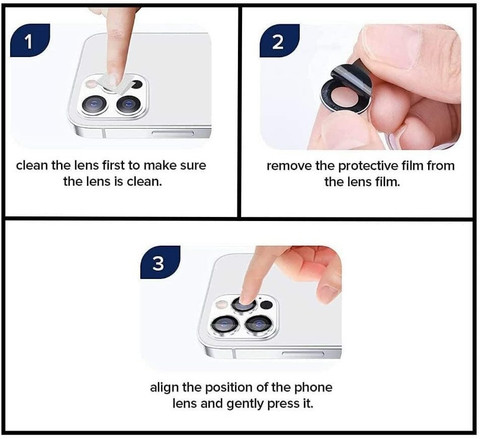 1

clean the lens first to make sure the lens is clean.

2

remove the protective film from the lens film.

3

align the position of the phone lens and gently press it.