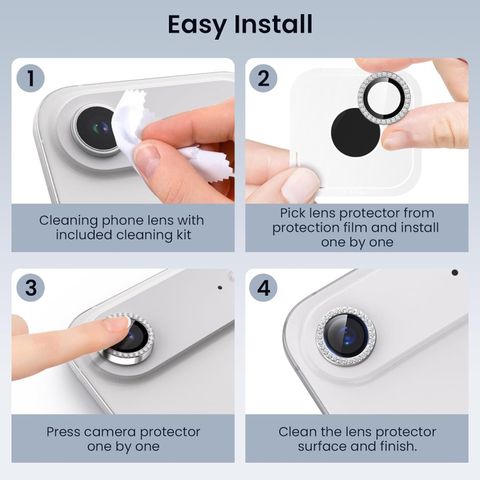 Easy Install

1

Cleaning phone lens with included cleaning kit

2

Pick lens protector from protection film and install one by one

3

Press camera protector one by one

4

Clean the lens protector surface and finish.