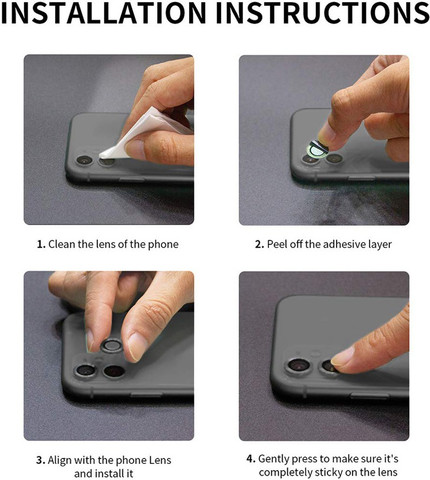 INSTALLATION INSTRUCTIONS

1. Clean the lens of the phone

2. Peel off the adhesive layer

3. Align with the phone Lens and install it

4. Gently press to make sure it's completely sticky on the lens