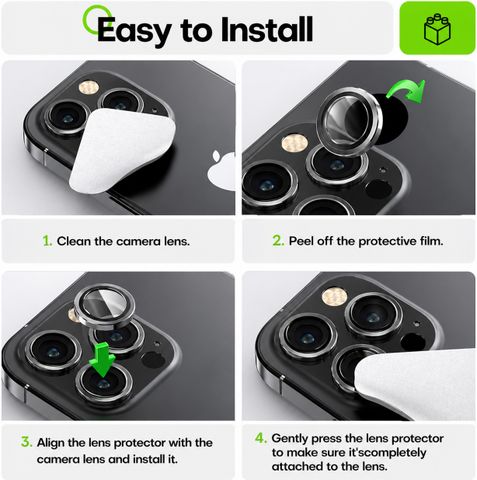 Easy to Install

1. Clean the camera lens.

2. Peel off the protective film.

3. Align the lens protector with the camera lens and install it.

4. Gently press the lens protector to make sure it'scompletely attached to the lens.