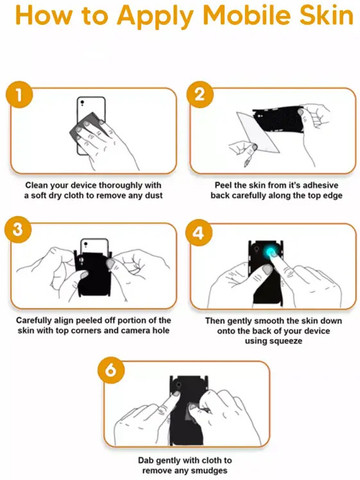 How to Apply Mobile Skin

1

Clean your device thoroughly with a soft dry cloth to remove any dust

2

Peel the skin from it's adhesive back carefully along the top edge

3

Carefully align peeled off portion of the skin with top corners and camera hole

4

Then gently smooth the skin down onto the back of your device using squeeze

6

Dab gently with cloth to remove any smudges