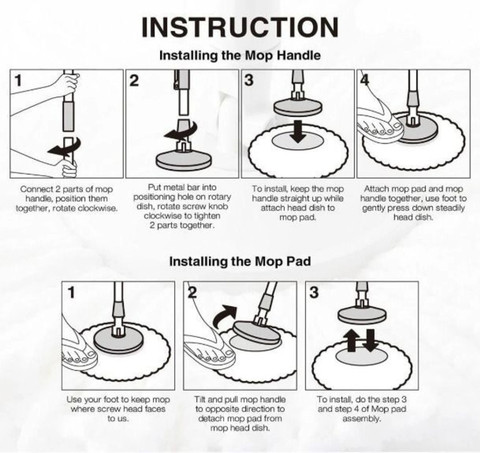 INSTRUCTION

Installing the Mop Handle

1

Connect 2 parts of mop handle, position them together, rotate clockwise.

2

Put metal bar into positioning hole on rotary dish, rotate screw knob clockwise to tighten 2 parts together.

3

To install, keep the mop handle straight up while attach head dish to mop pad.

4

Attach mop pad and mop handle together, use foot to gently press down steadily head dish.

Installing the Mop Pad

1

Use your foot to keep mop where screw head faces to us.

2

Tilt and pull mop handle to opposite direction to detach mop pad from mop head dish.

3

To install, do the step 3 and step 4 of Mop pad assembly.