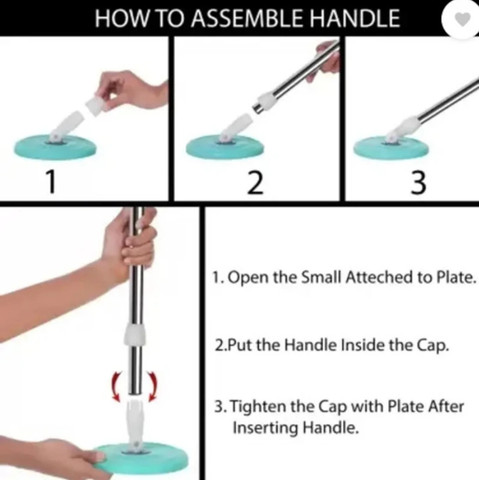 HOW TO ASSEMBLE HANDLE

1

2

3

1. Open the Small Atteched to Plate.

2.Put the Handle Inside the Cap.

3. Tighten the Cap with Plate After Inserting Handle.