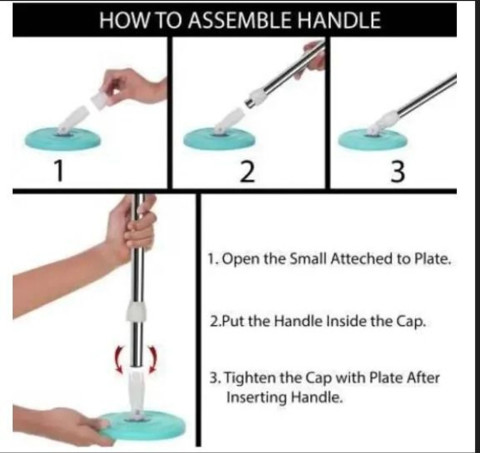 HOW TO ASSEMBLE HANDLE

1

2

3

1. Open the Small Atteched to Plate.

2.Put the Handle Inside the Cap.

3. Tighten the Cap with Plate After Inserting Handle.