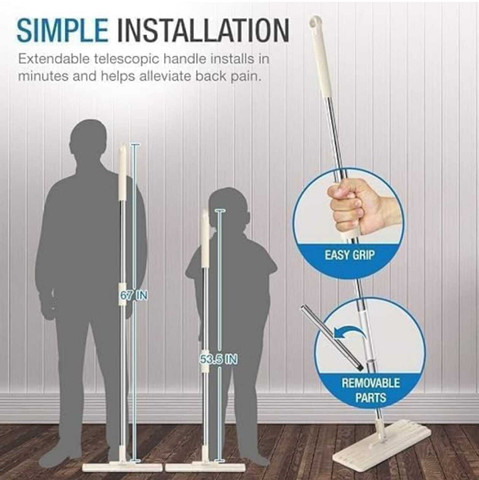 SIMPLE INSTALLATION

Extendable telescopic handle installs in minutes and helps alleviate back pain.

67 IN

53.5 IN

EASY GRIP

REMOVABLE PARTS