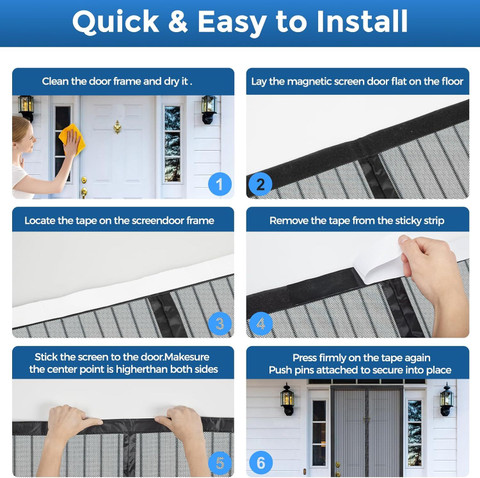 Quick & Easy to Install

Clean the door frame and dry it .

1

Lay the magnetic screen door flat on the floor

2

Locate the tape on the screendoor frame

3

Remove the tape from the sticky strip

4

Stick the screen to the door.Makesure the center point is higherthan both sides

5

Press firmly on the tape again Push pins attached to secure into place

6