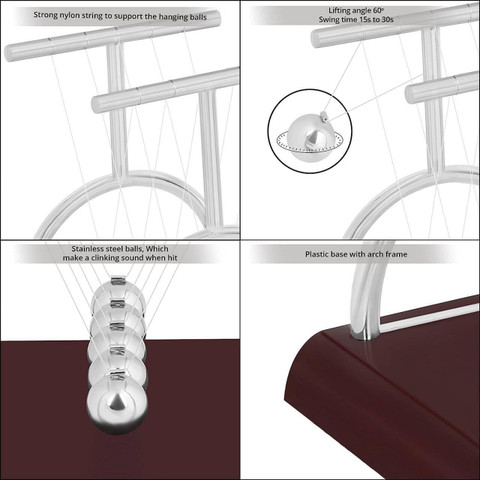 Strong nylon string to support the hanging balls

Lifting angle 60°
Swing time 15s to 30s

Stainless steel balls, Which
make a clinking sound when hit

Plastic base with arch frame