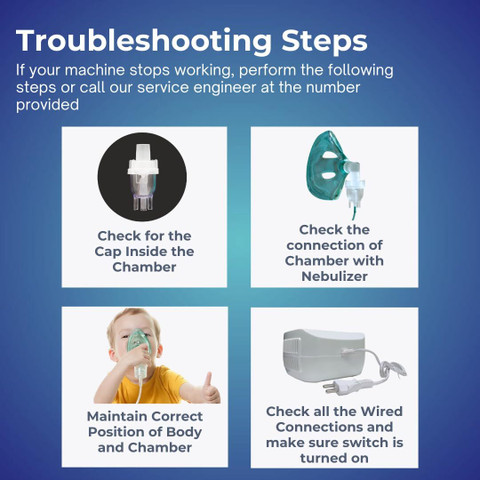 Troubleshooting Steps

If your machine stops working, perform the following steps or call our service engineer at the number provided

Check for the Cap Inside the Chamber

Check the connection of Chamber with Nebulizer

Maintain Correct Position of Body and Chamber

Check all the Wired Connections and make sure switch is turned on