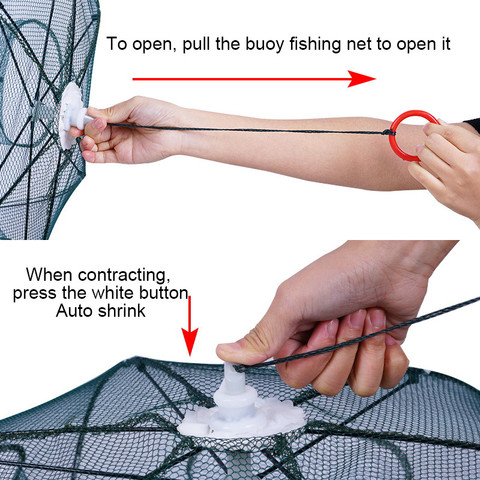 To open, pull the buoy fishing net to open it

When contracting,
press the white button
Auto shrink