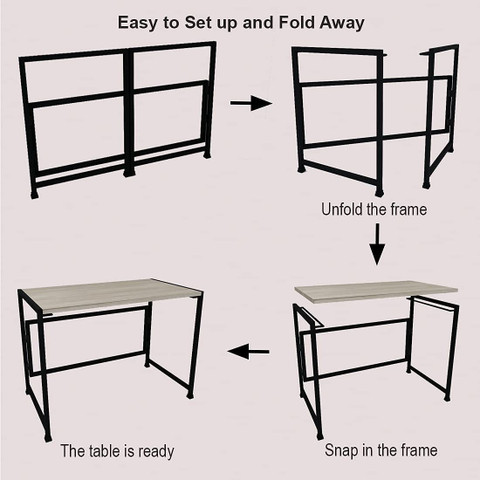 Easy to Set up and Fold Away

Unfold the frame

Snap in the frame

The table is ready