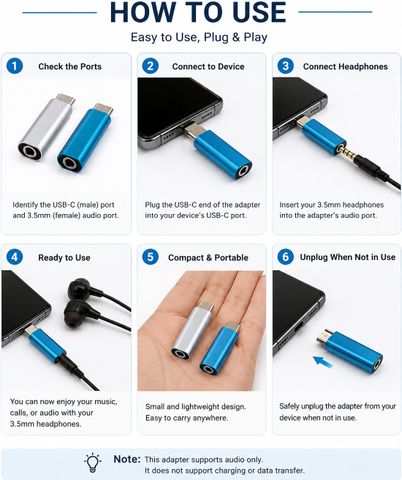 HOW TO USE

Easy to Use, Plug & Play

1 Check the Ports

Identify the USB-C (male) port and 3.5mm (female) audio port.

2 Connect to Device

Plug the USB-C end of the adapter into your device's USB-C port.

3 Connect Headphones

Insert your 3.5mm headphones into the adapter's audio port.

4 Ready to Use

You can now enjoy your music, calls, or audio with your 3.5mm headphones.

5 Compact & Portable

Small and lightweight design. Easy to carry anywhere.

6 Unplug When Not in Use

Safely unplug the adapter from your device when not in use.

Note: This adapter supports audio only. It does not support charging or data transfer.