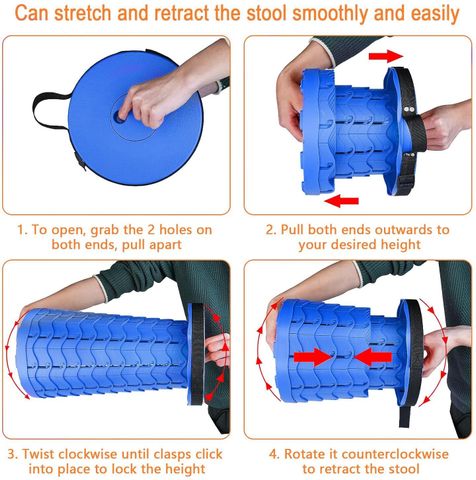 Can stretch and retract the stool smoothly and easily

1. To open, grab the 2 holes on both ends, pull apart

2. Pull both ends outwards to your desired height

3. Twist clockwise until clasps click into place to lock the height

4. Rotate it counterclockwise to retract the stool