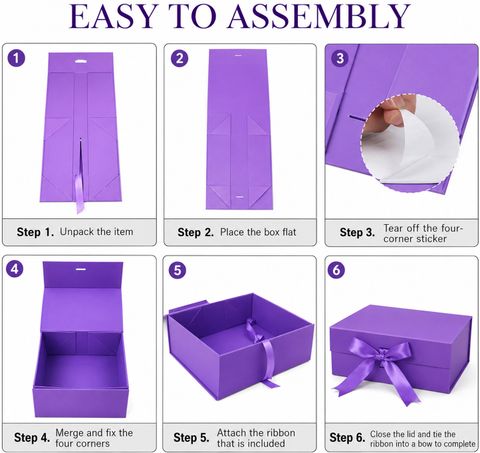 EASY TO ASSEMBLY

1

Step 1. Unpack the item

2

Step 2. Place the box flat

3

Step 3. Tear off the four-corner sticker

4

Step 4. Merge and fix the four corners

5

Step 5. Attach the ribbon that is included

6

Step 6. Close the lid and tie the ribbon into a bow to complete