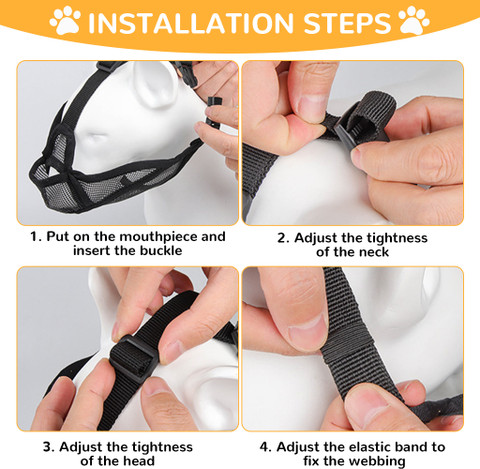 INSTALLATION STEPS

1. Put on the mouthpiece and insert the buckle

2. Adjust the tightness of the neck

3. Adjust the tightness of the head

4. Adjust the elastic band to fix the webbing